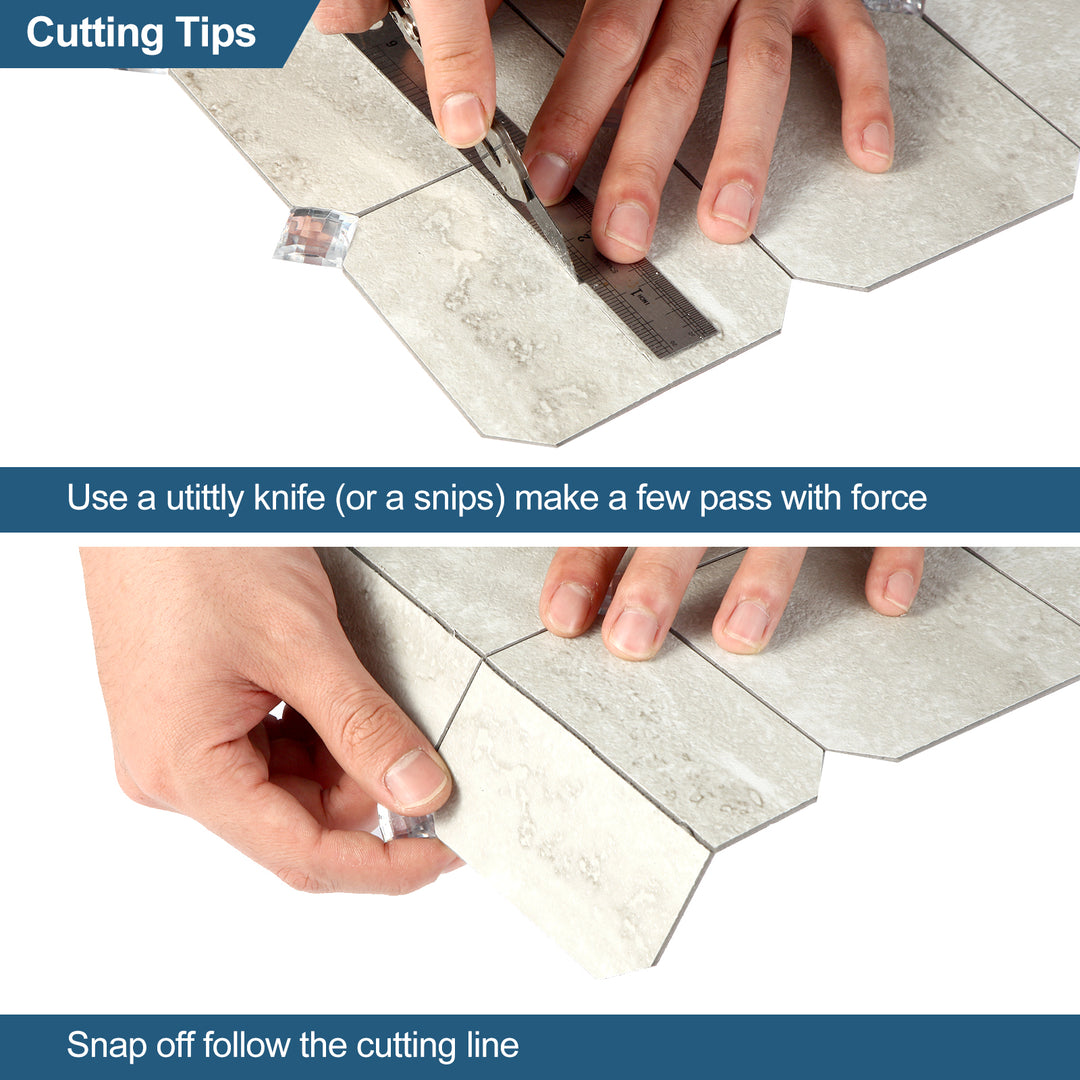 Cutting Tips

Use a utittly knife (or a snips) make a few pass with force

Snap off follow the cutting line