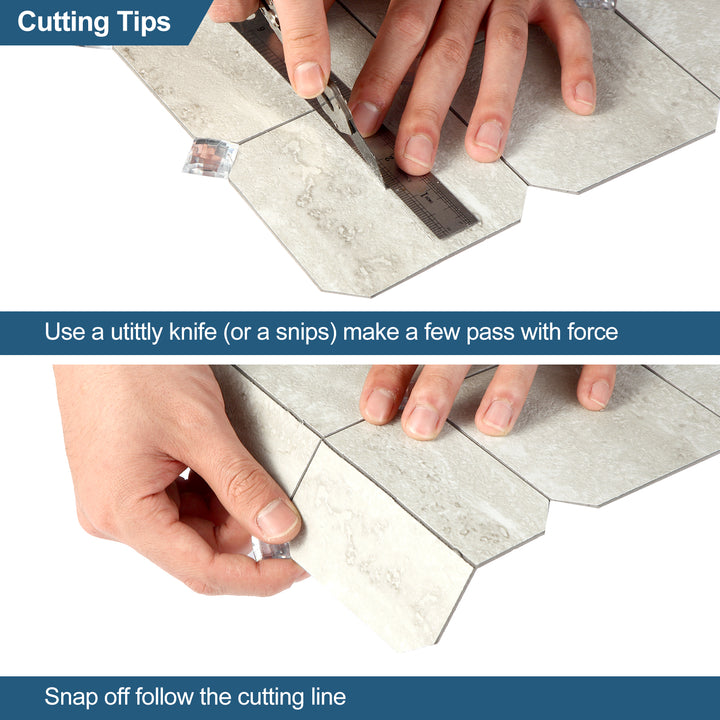 Cutting Tips

Use a utittly knife (or a snips) make a few pass with force

Snap off follow the cutting line