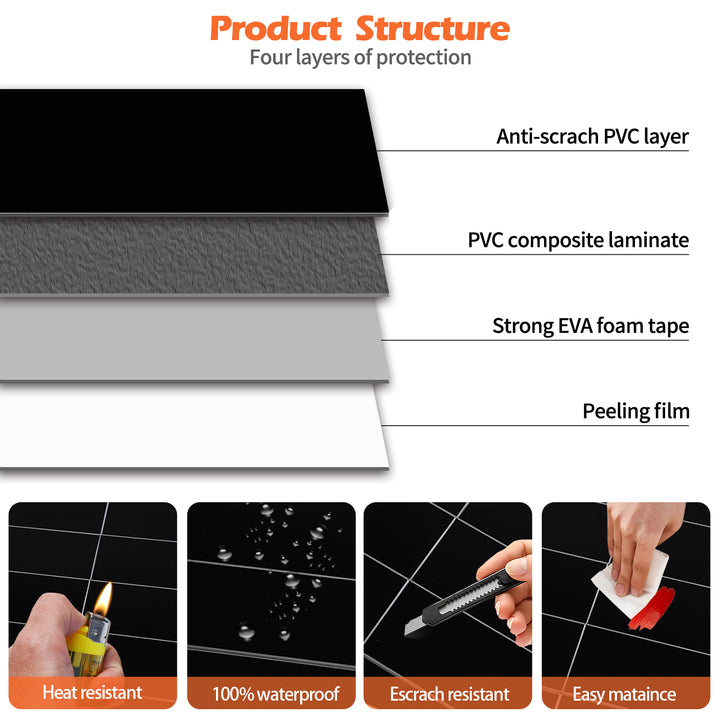 Product Structure
Four layers of protection

Anti-scrach PVC layer

PVC composite laminate

Strong EVA foam tape

Peeling film

Heat resistant

100% waterproof

Escrach resistant

Easy mataince