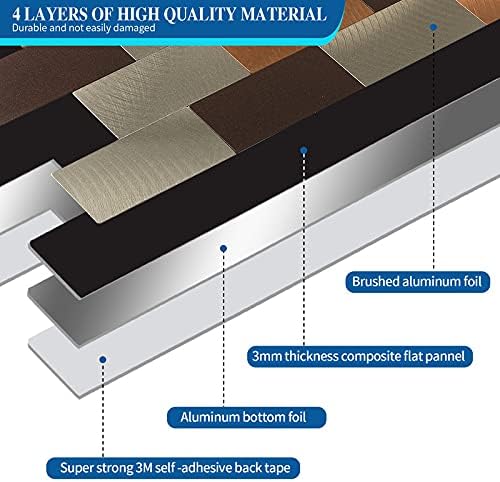 4 LAYERS OF HIGH QUALITY MATERIAL
Durable and not easily damaged

Brushed aluminum foil

3mm thickness composite flat pannel

Aluminum bottom foil

Super strong 3M self -adhesive back tape