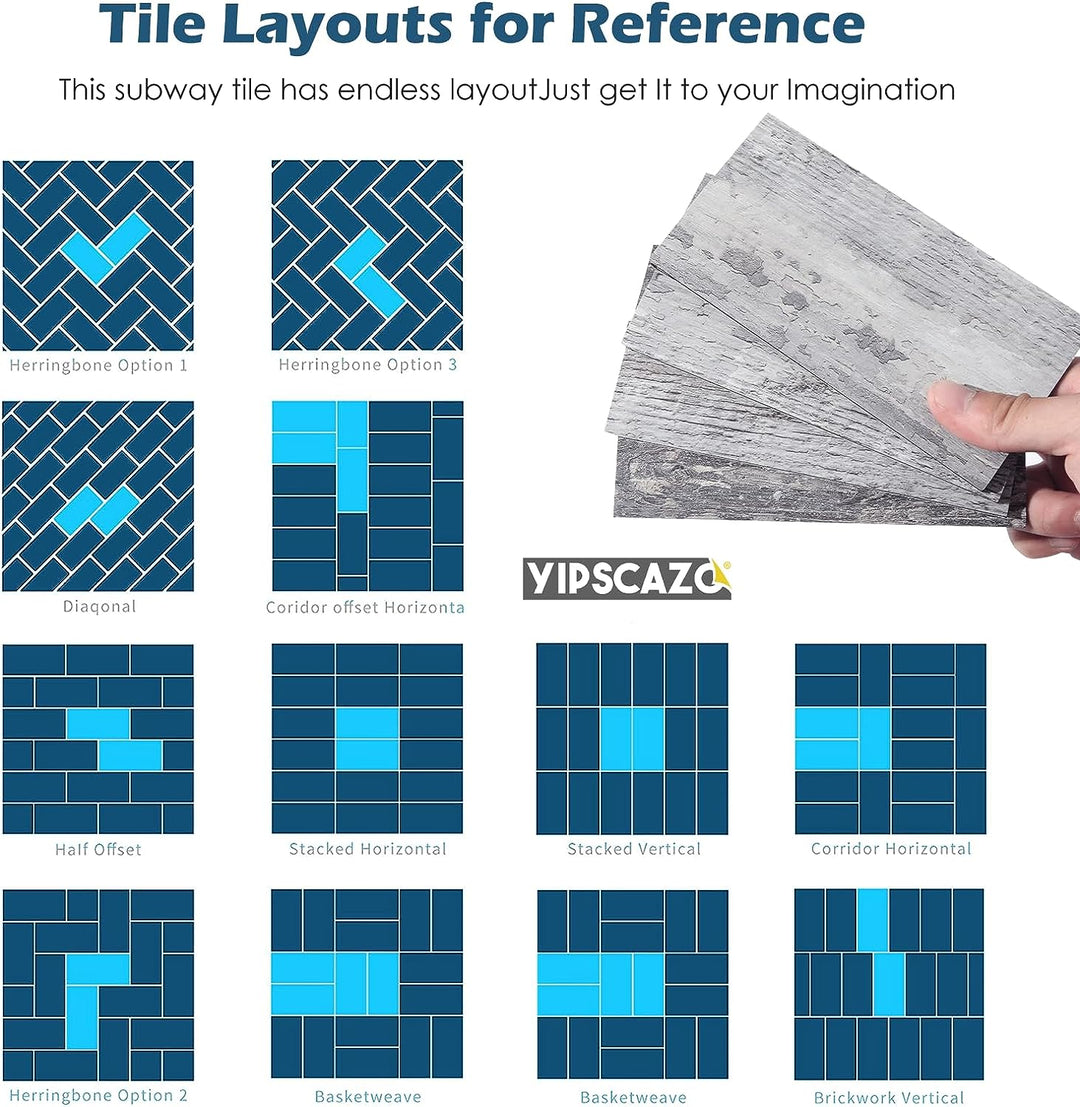 Tile Layouts for Reference

This subway tile has endless layoutJust get It to your Imagination

Herringbone Option 1

Herringbone Option 3

Diaqonal

Coridor offset Horizonta

YIPSCAZO

Half Offset

Stacked Horizontal

Stacked Vertical

Corridor Horizontal

Herringbone Option 2

Basketweave

Basketweave

Brickwork Vertical