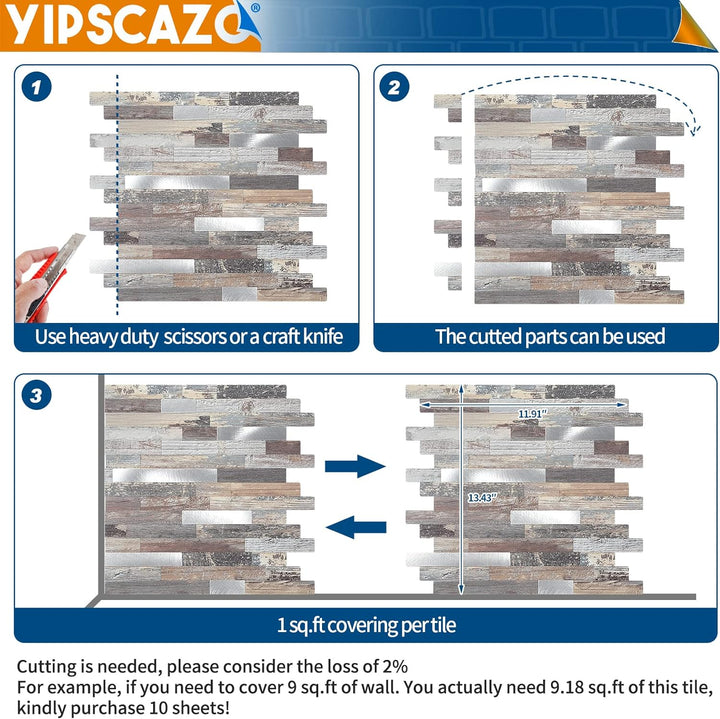 YIPSCAZO®

1

Use heavy duty scissors or a craft knife

2

The cutted parts can be used

3

11.91''

13.43''

1 sq.ft covering per tile

Cutting is needed, please consider the loss of 2%
For example, if you need to cover 9 sq.ft of wall. You actually need 9.18 sq.ft of this tile, kindly purchase 10 sheets!