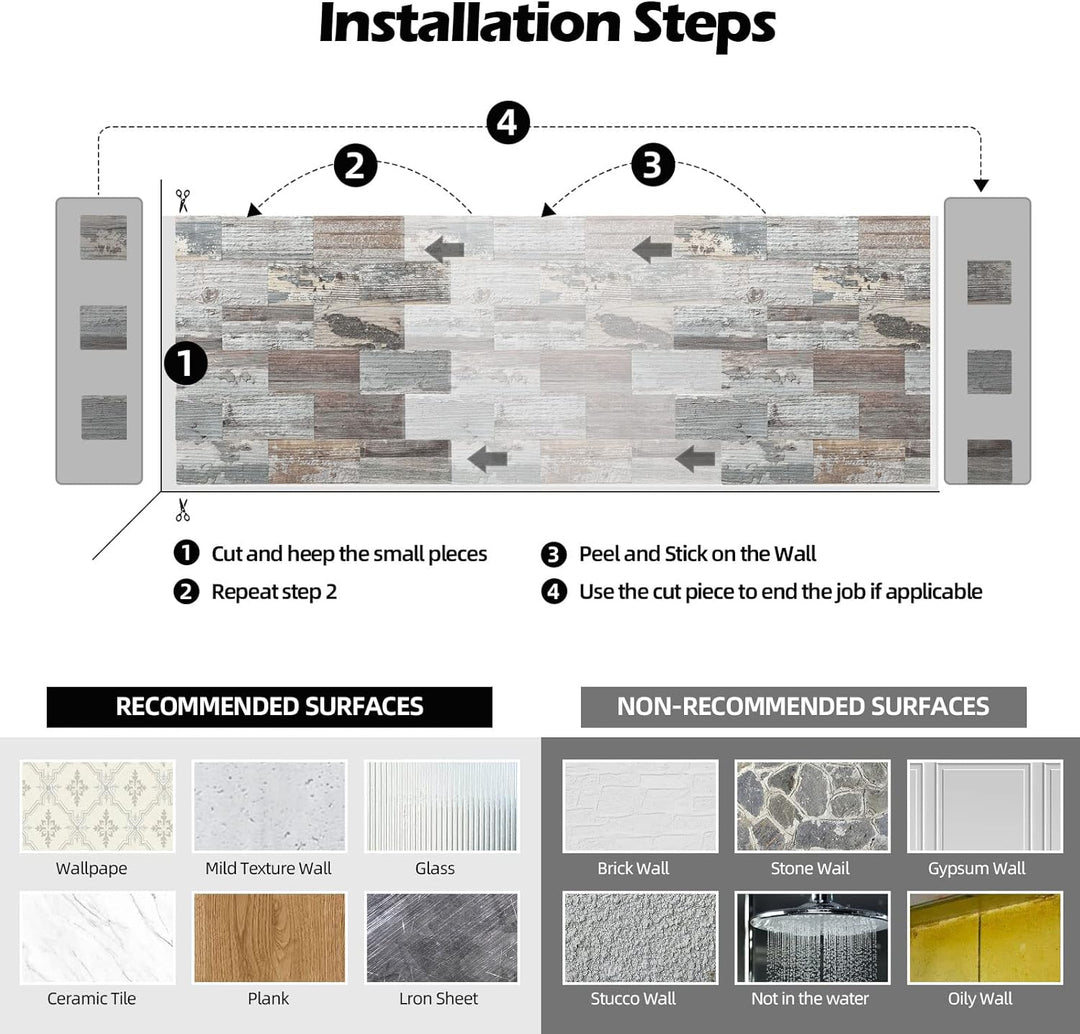 Installation Steps

4

2

3

1

1 Cut and heep the small pleces

2 Repeat step 2

3 Peel and Stick on the Wall

4 Use the cut piece to end the job if applicable

RECOMMENDED SURFACES

Wallpape

Mild Texture Wall

Glass

Ceramic Tile

Plank

Lron Sheet

NON-RECOMMENDED SURFACES

Brick Wall

Stone Wall

Gypsum Wall

Stucco Wall

Not in the water

Oily Wall