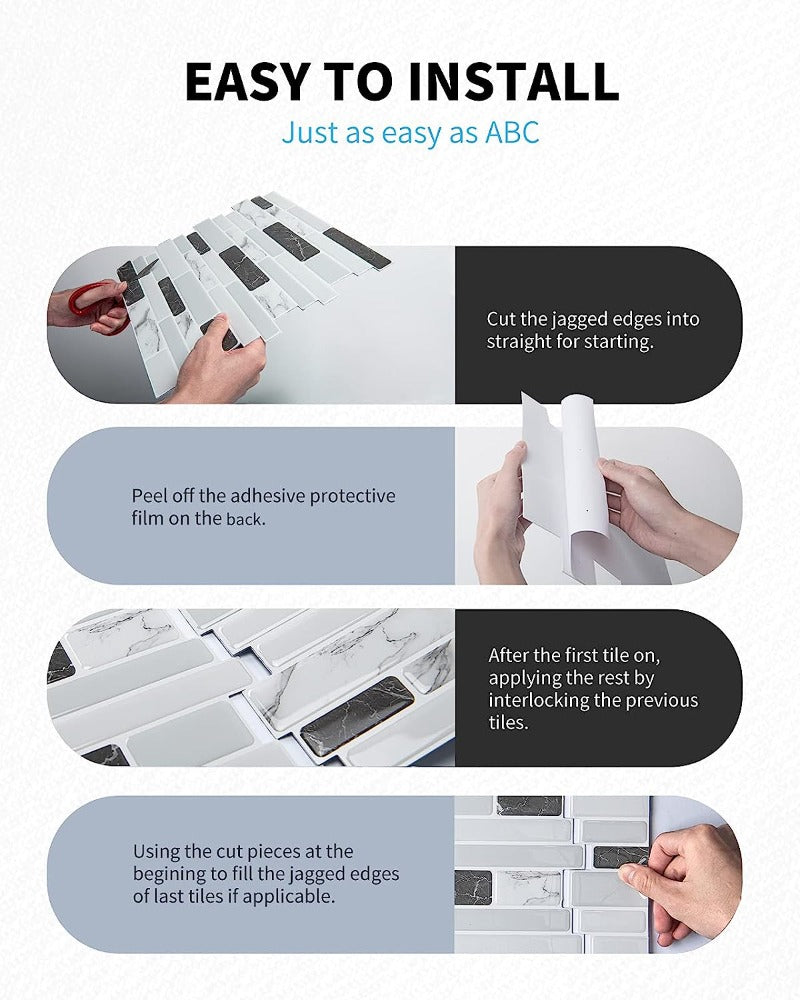 EASY TO INSTALL
Just as easy as ABC

Cut the jagged edges into straight for starting.

Peel off the adhesive protective film on the back.

After the first tile on, applying the rest by interlocking the previous tiles.

Using the cut pieces at the begining to fill the jagged edges of last tiles if applicable.