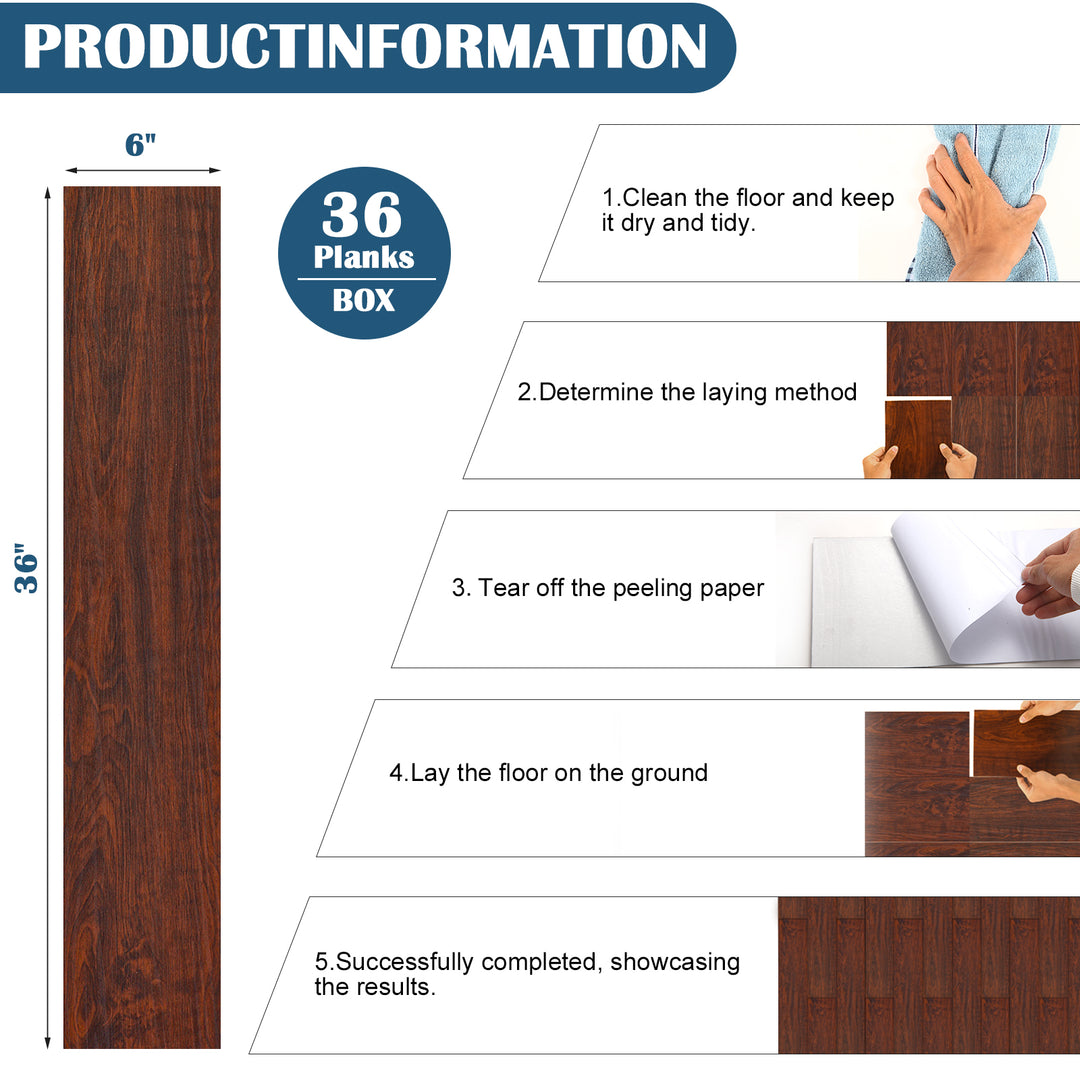 PRODUCTINFORMATION

6"

36"

36
Planks
BOX

1.Clean the floor and keep it dry and tidy.

2.Determine the laying method

3. Tear off the peeling paper

4.Lay the floor on the ground

5.Successfully completed, showcasing the results.