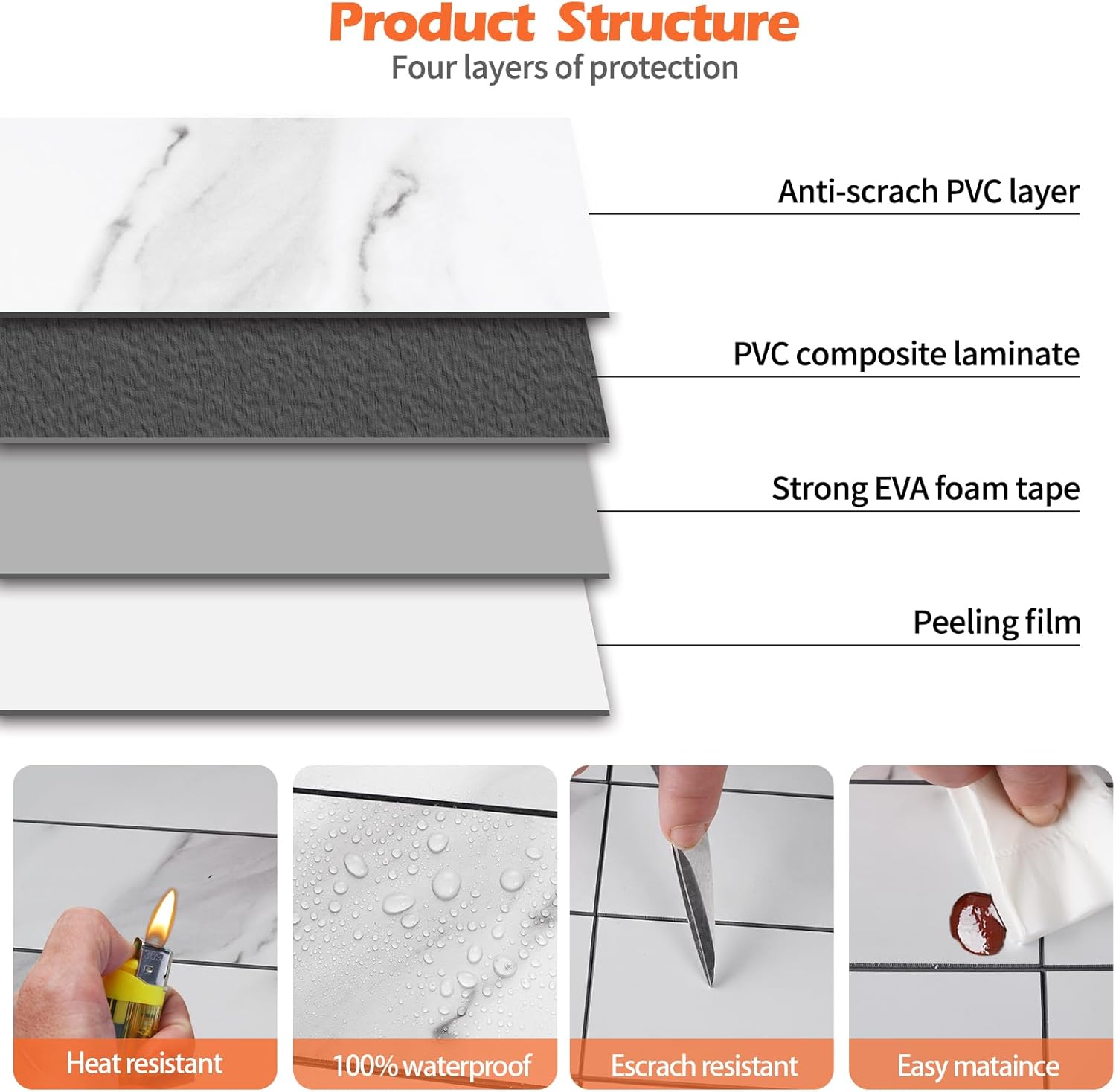 Product Structure
Four layers of protection

Anti-scrach PVC layer

PVC composite laminate

Strong EVA foam tape

Peeling film

Heat resistant

100% waterproof

Escrach resistant

Easy mataince