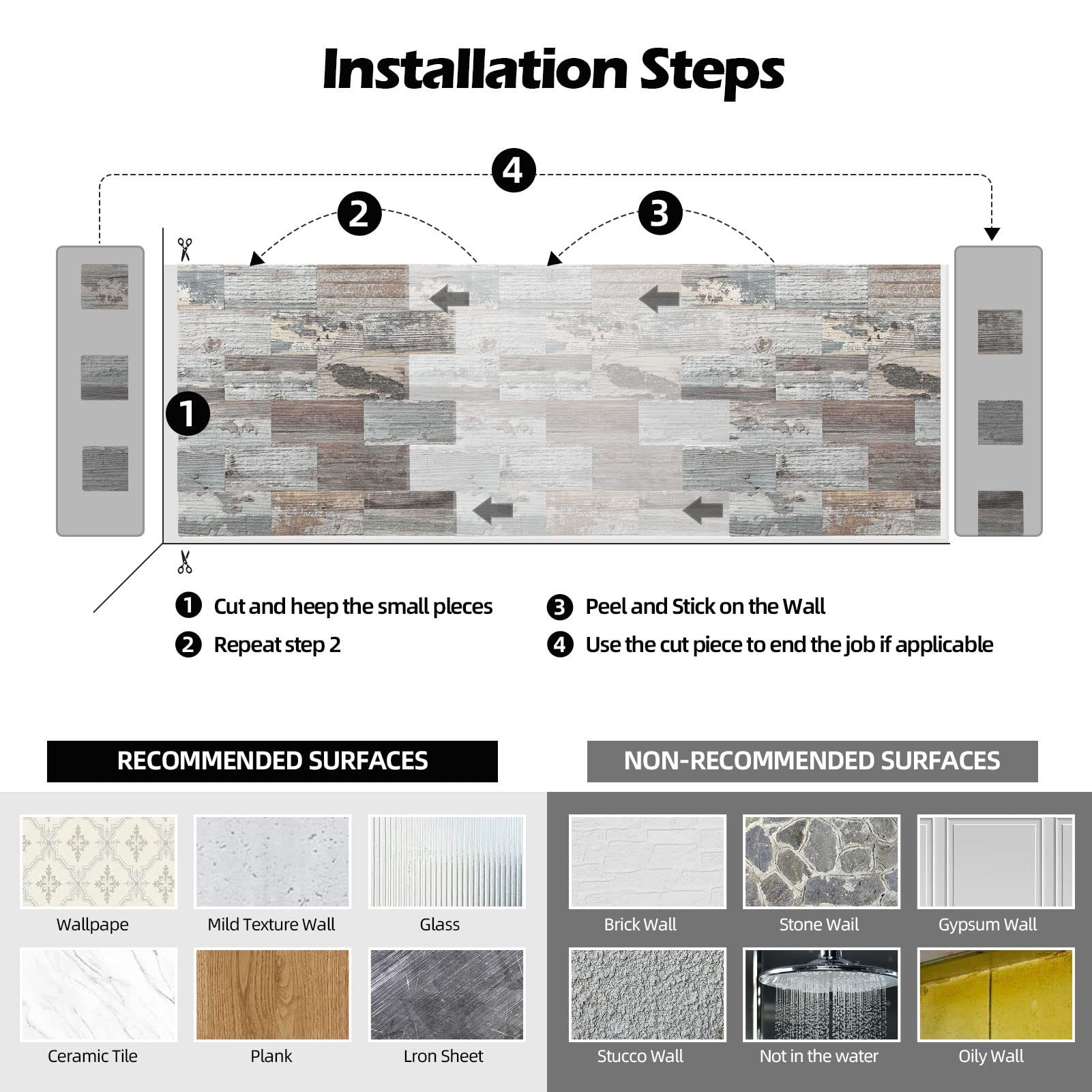 Installation Steps

4

2

3

1

1 Cut and heep the small pleces

2 Repeat step 2

3 Peel and Stick on the Wall

4 Use the cut piece to end the job if applicable

RECOMMENDED SURFACES

Wallpape

Mild Texture Wall

Glass

Ceramic Tile

Plank

Lron Sheet

NON-RECOMMENDED SURFACES

Brick Wall

Stone Wall

Gypsum Wall

Stucco Wall

Not in the water

Oily Wall