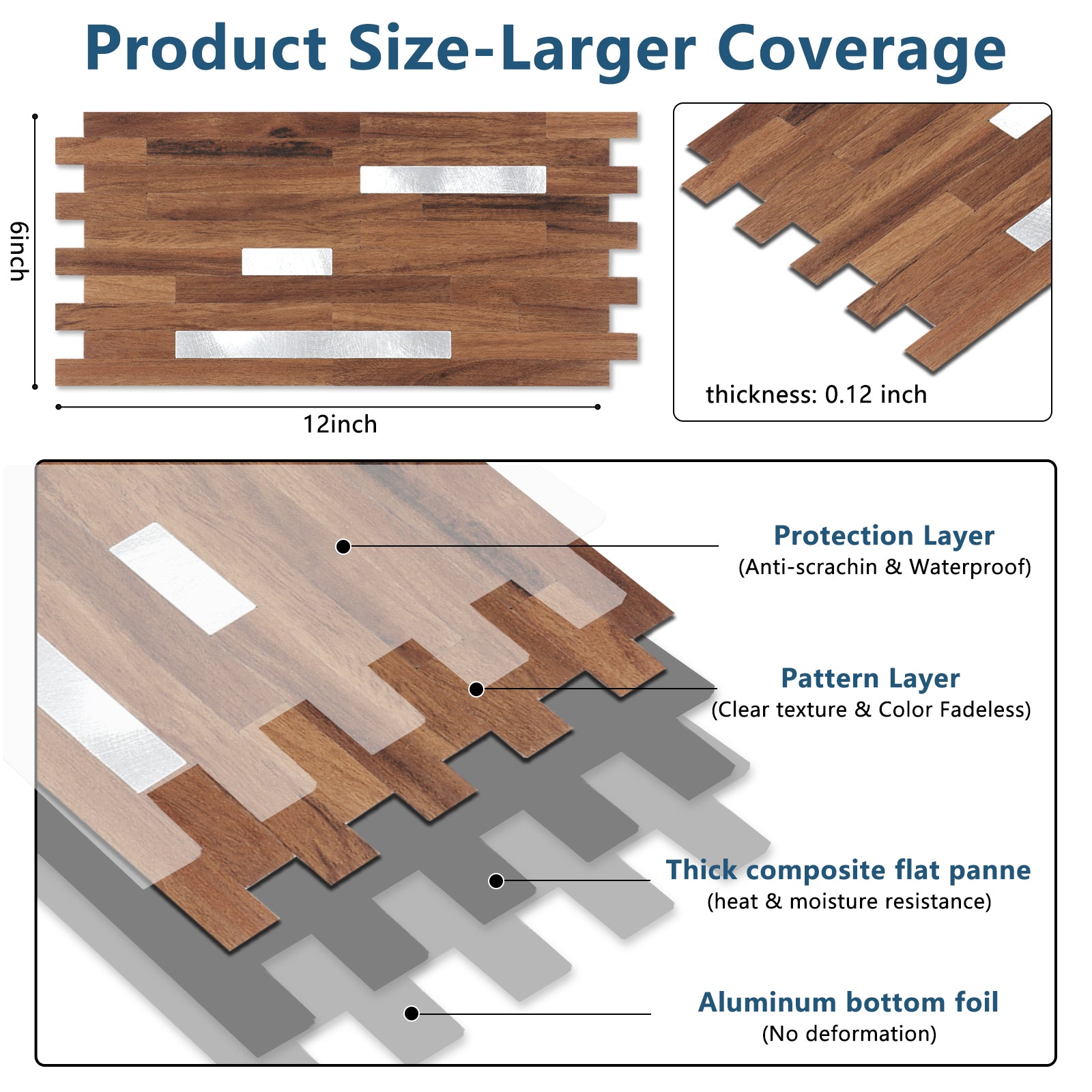 Product Size-Larger Coverage

6inch

12inch

thickness: 0.12 inch

Protection Layer
(Anti-scrachin & Waterproof)

Pattern Layer
(Clear texture & Color Fadeless)

Thick composite flat panne
(heat & moisture resistance)

Aluminum bottom foil
(No deformation)