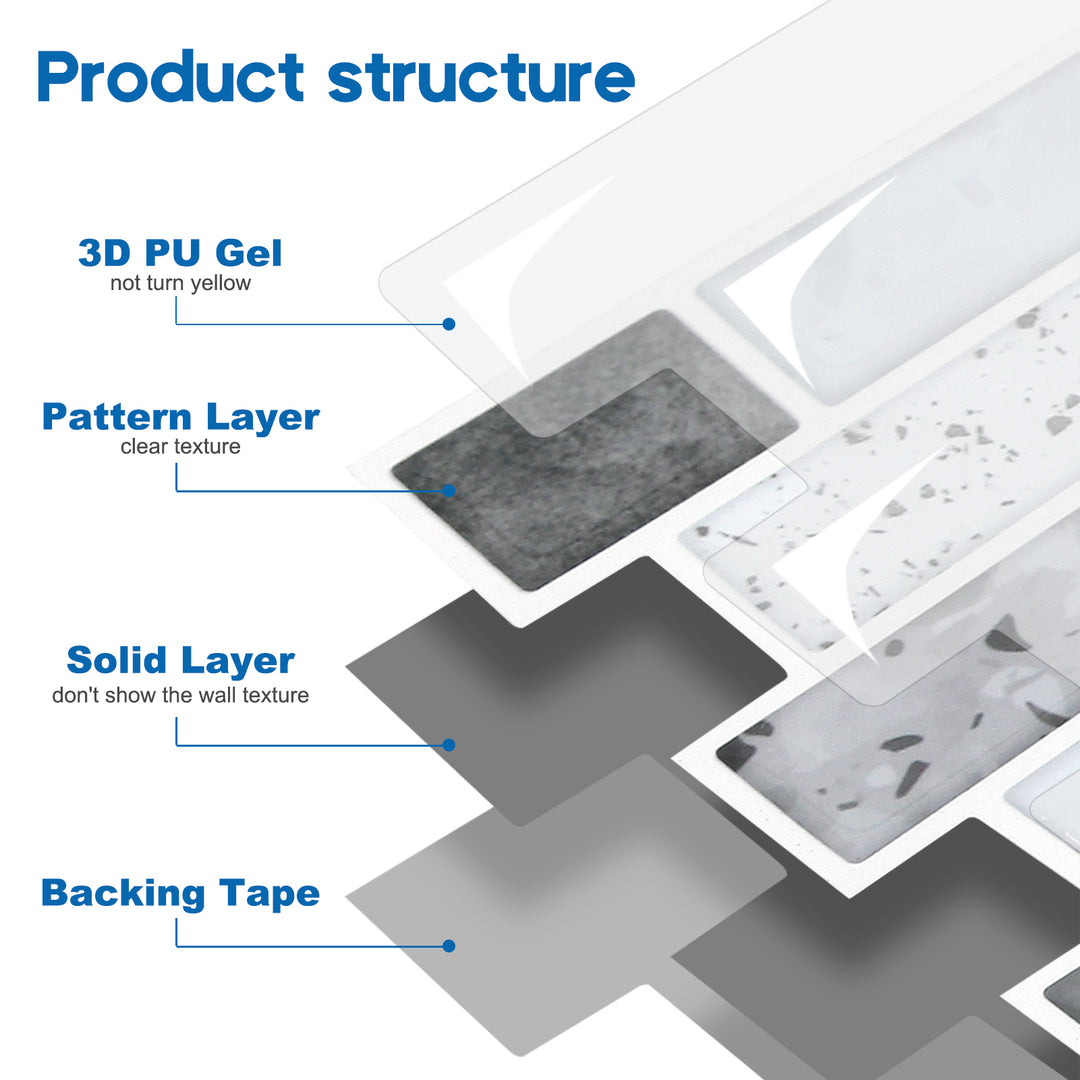 Product structure

3D PU Gel
not turn yellow

Pattern Layer
clear texture

Solid Layer
don't show the wall texture

Backing Tape