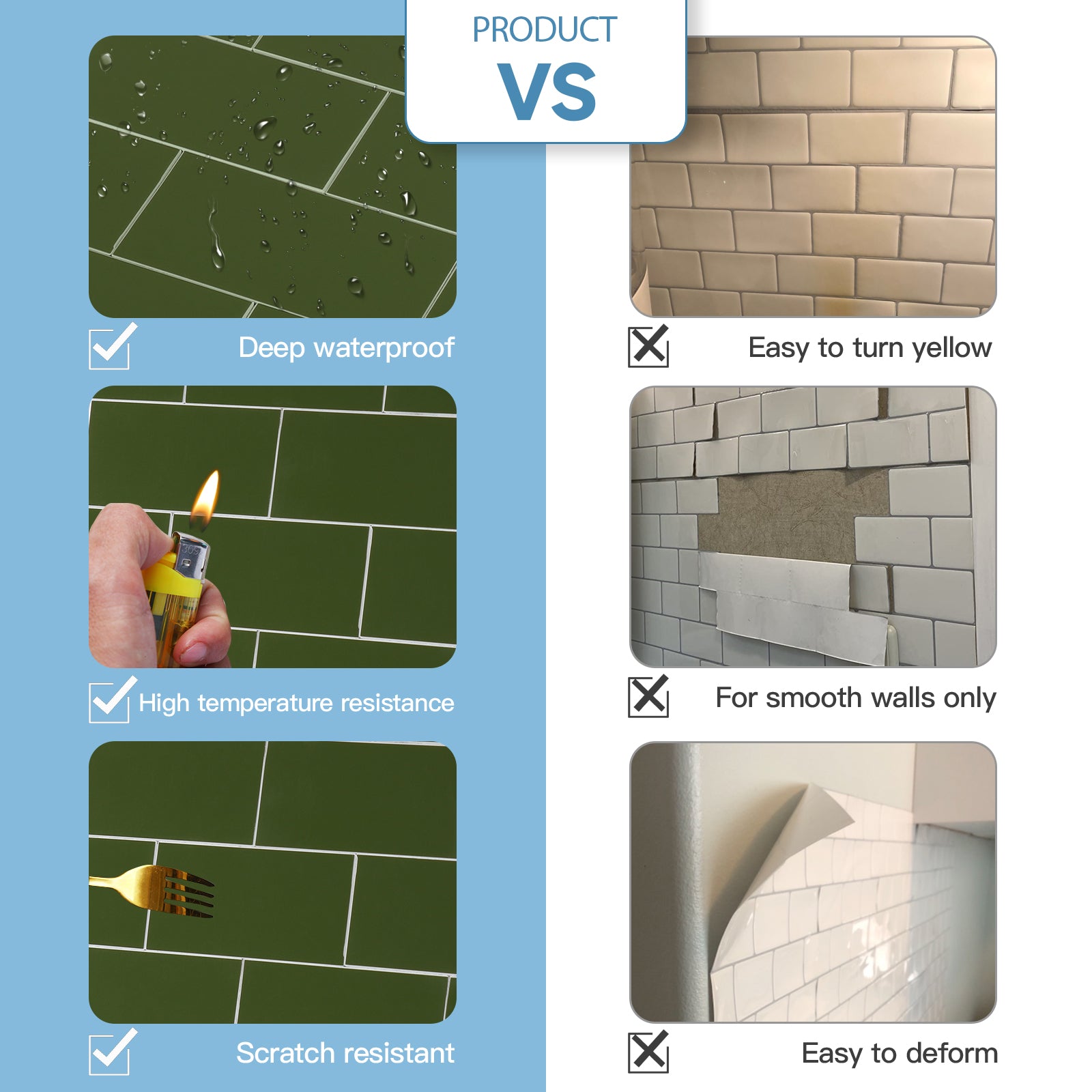 PRODUCT
VS

Deep waterproof

High temperature resistance

Scratch resistant

Easy to turn yellow

For smooth walls only

Easy to deform