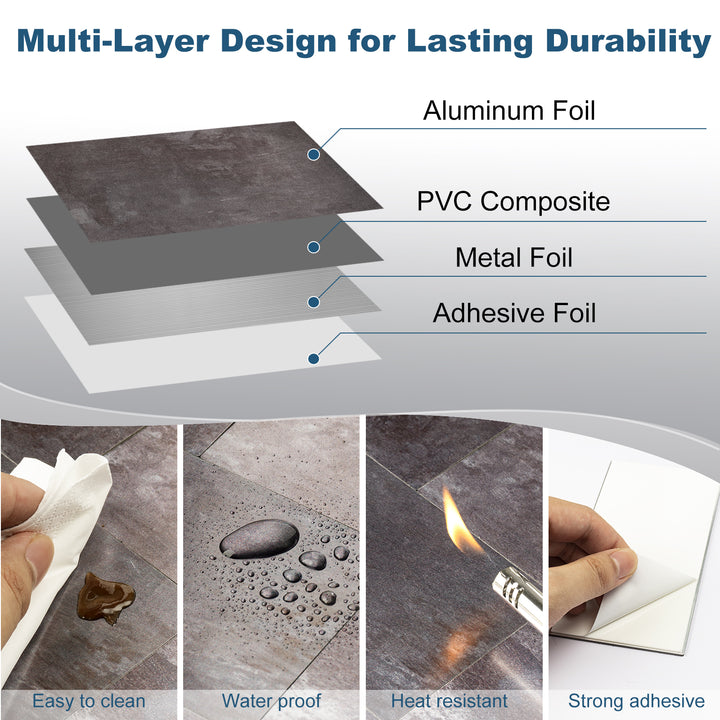 Multi-Layer Design for Lasting Durability

Aluminum Foil

PVC Composite

Metal Foil

Adhesive Foil

Easy to clean

Water proof

Heat resistant

Strong adhesive