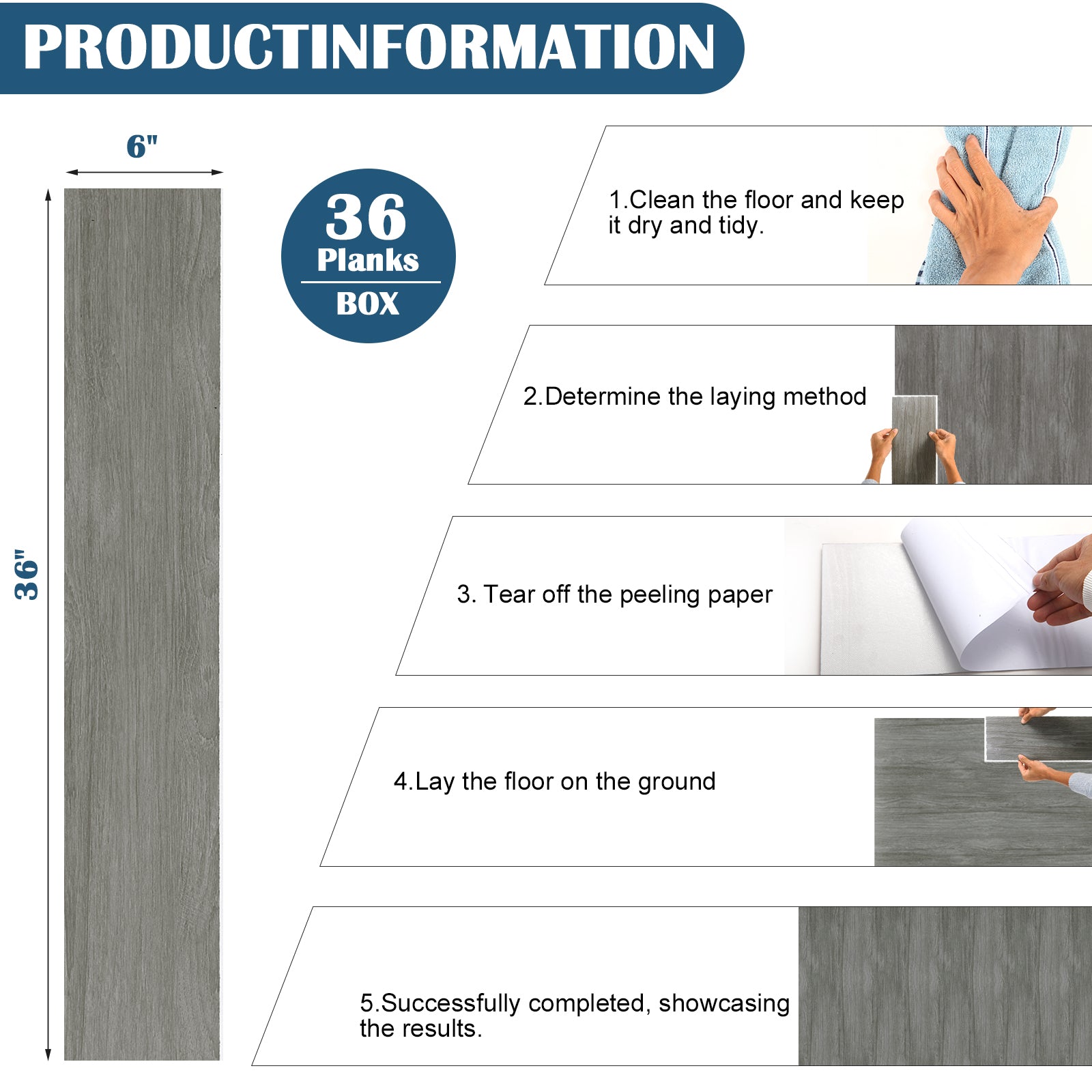 PRODUCTINFORMATION

6"

36"

36
Planks
BOX

1.Clean the floor and keep it dry and tidy.

2.Determine the laying method

3. Tear off the peeling paper

4.Lay the floor on the ground

5.Successfully completed, showcasing the results.