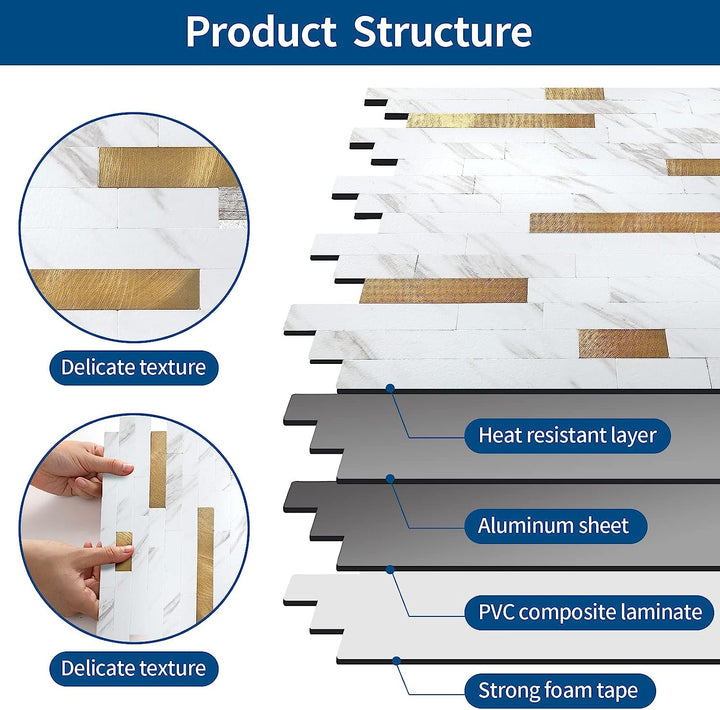 Product Structure

Delicate texture

Delicate texture

Heat resistant layer

Aluminum sheet

PVC composite laminate

Strong foam tape